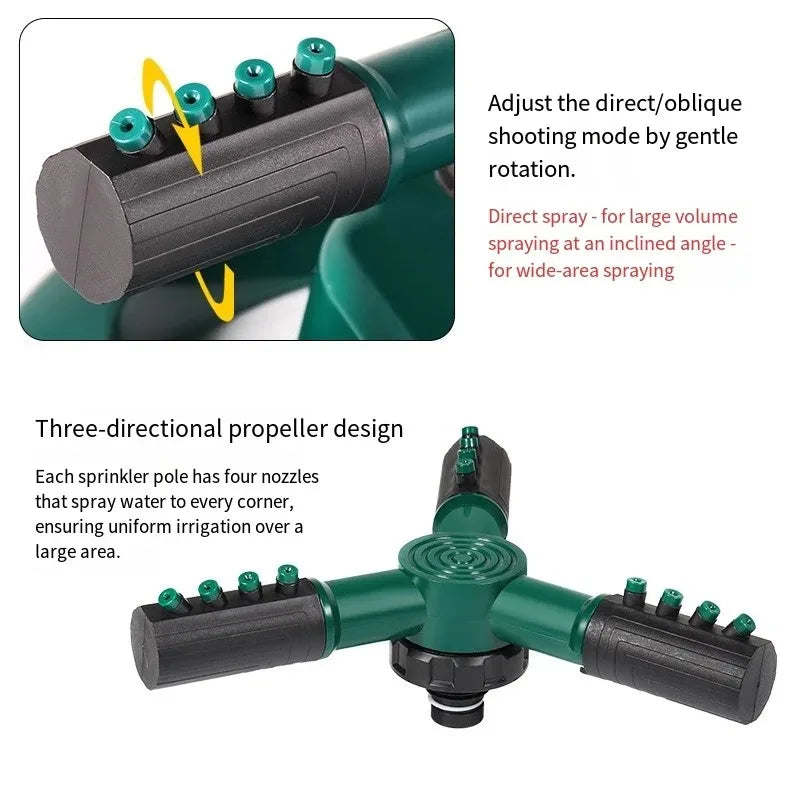 Adjust the direct/oblique shooting mode by gentle rotation.

Direct spray - for large volume spraying at an inclined angle - for wide-area spraying

Three-directional propeller design

Each sprinkler pole has four nozzles that spray water to every corner, ensuring uniform irrigation over a large area.